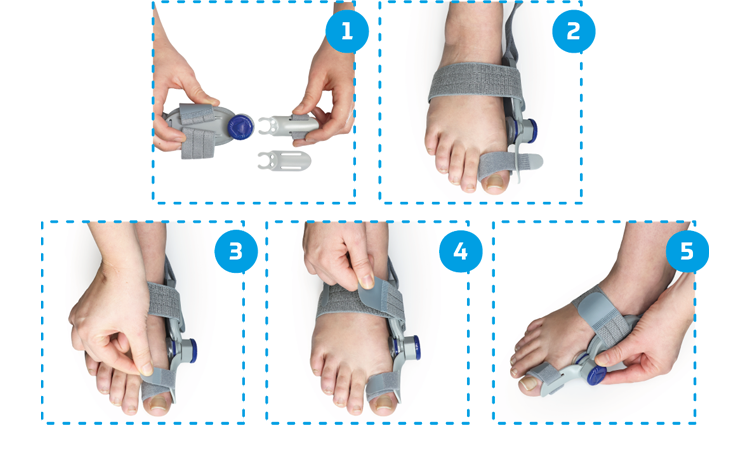 1

2

3

4

5